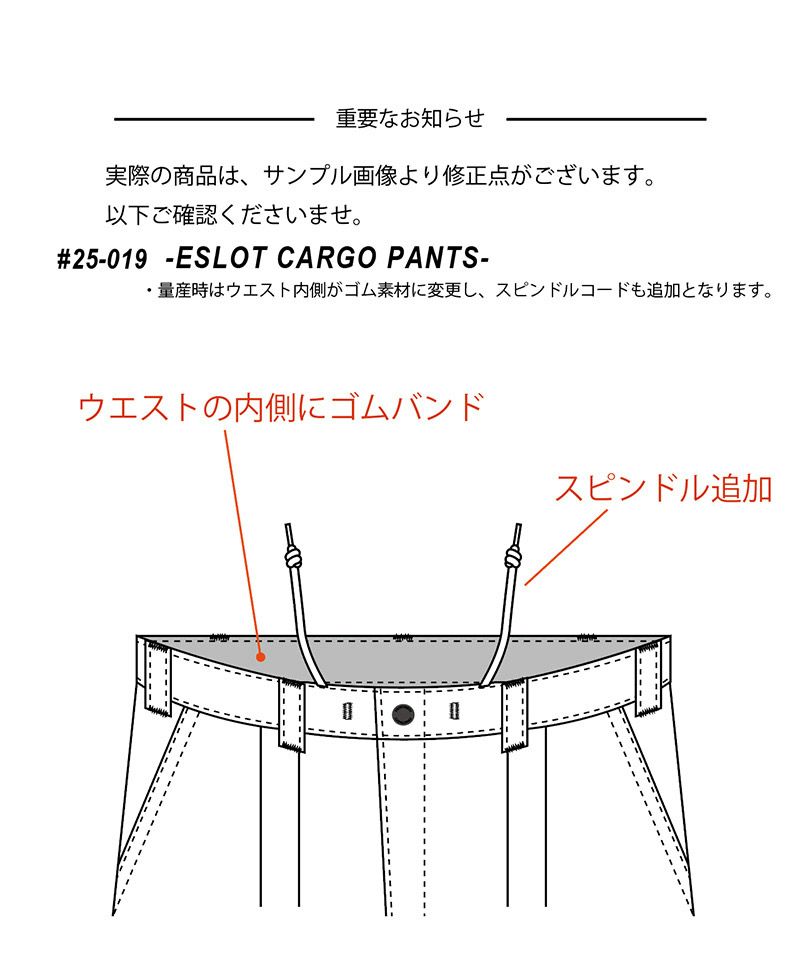 重要なお知らせ

実際の商品は、サンプル画像より修正点がございます。
以下ご確認くださいませ。

#25-019 -ESLOT CARGO PANTS-

・量産時はウエスト内側がゴム素材に変更し、スピンドルコードも追加となります。

ウエストの内側にゴムバンド

スピンドル追加